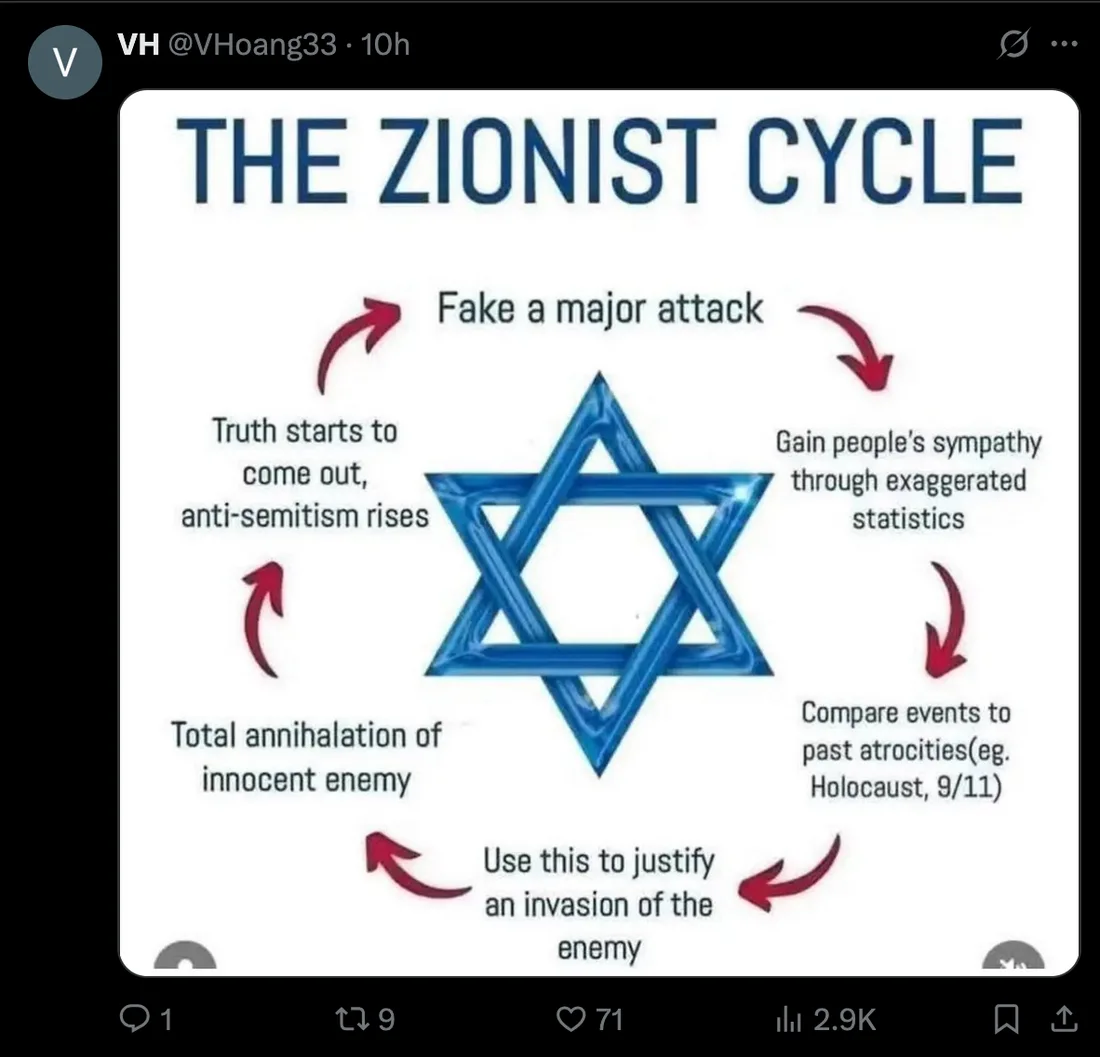 V

VH @VHoang33 · 10h

THE ZIONIST CYCLE

Fake a major attack

Gain people's sympathy through exaggerated statistics

Compare events to past atrocities(eg. Holocaust, 9/11)

Use this to justify an invasion of the enemy

Total annihalation of innocent enemy

Truth starts to come out, anti-semitism rises

1 9 71 2.9K